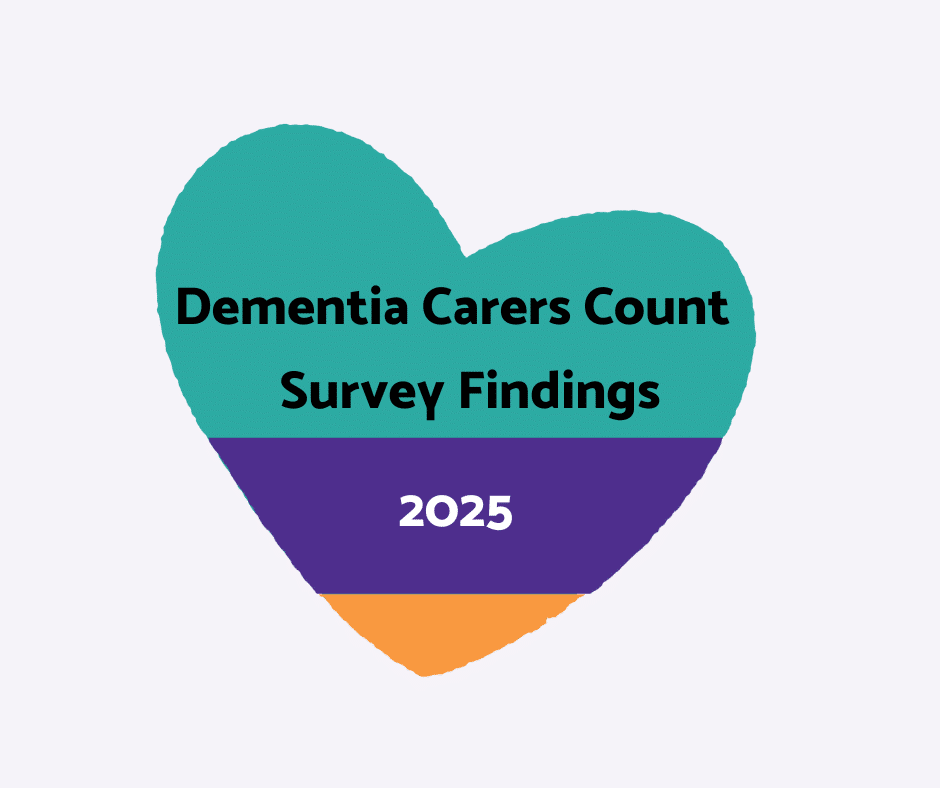 Dementia Carers Count
Survey Findings

2025